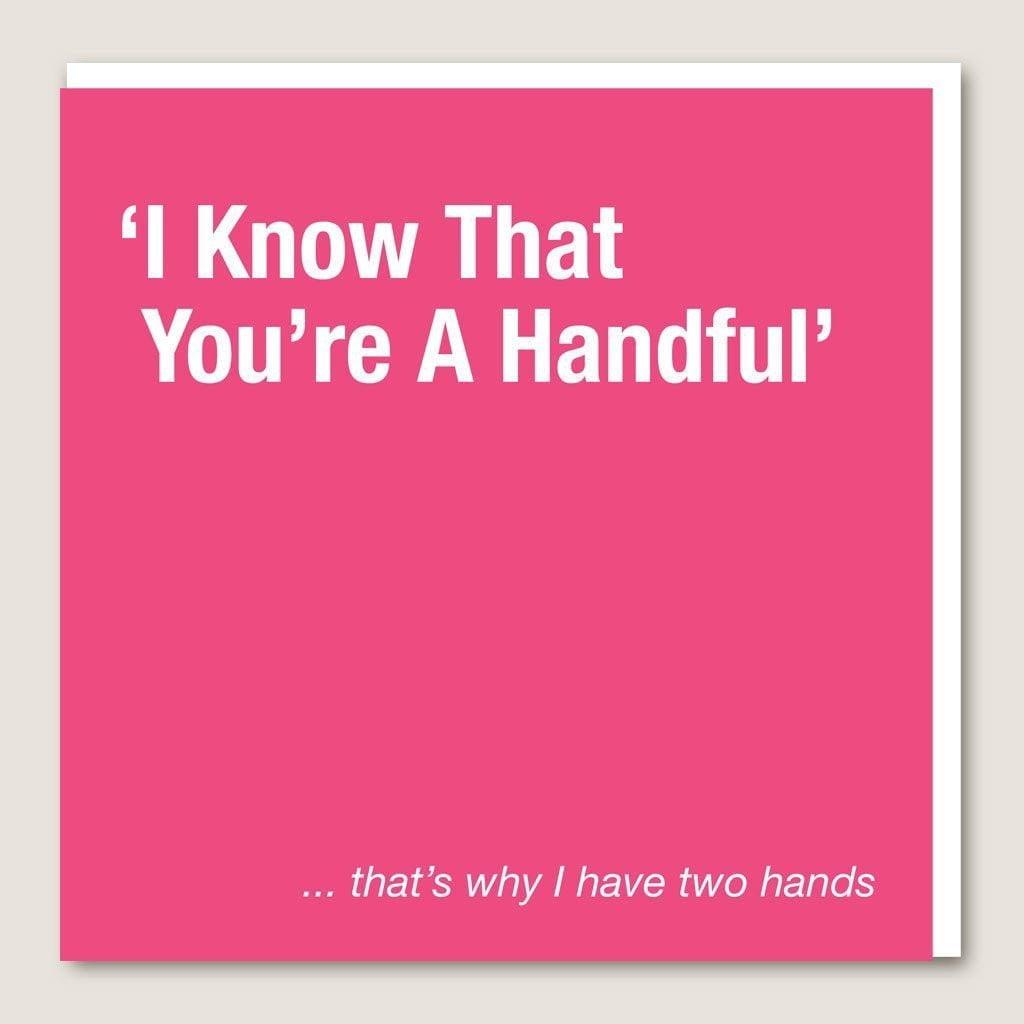 ‘I Know That You’re A Handful’

... that’s why I have two hands